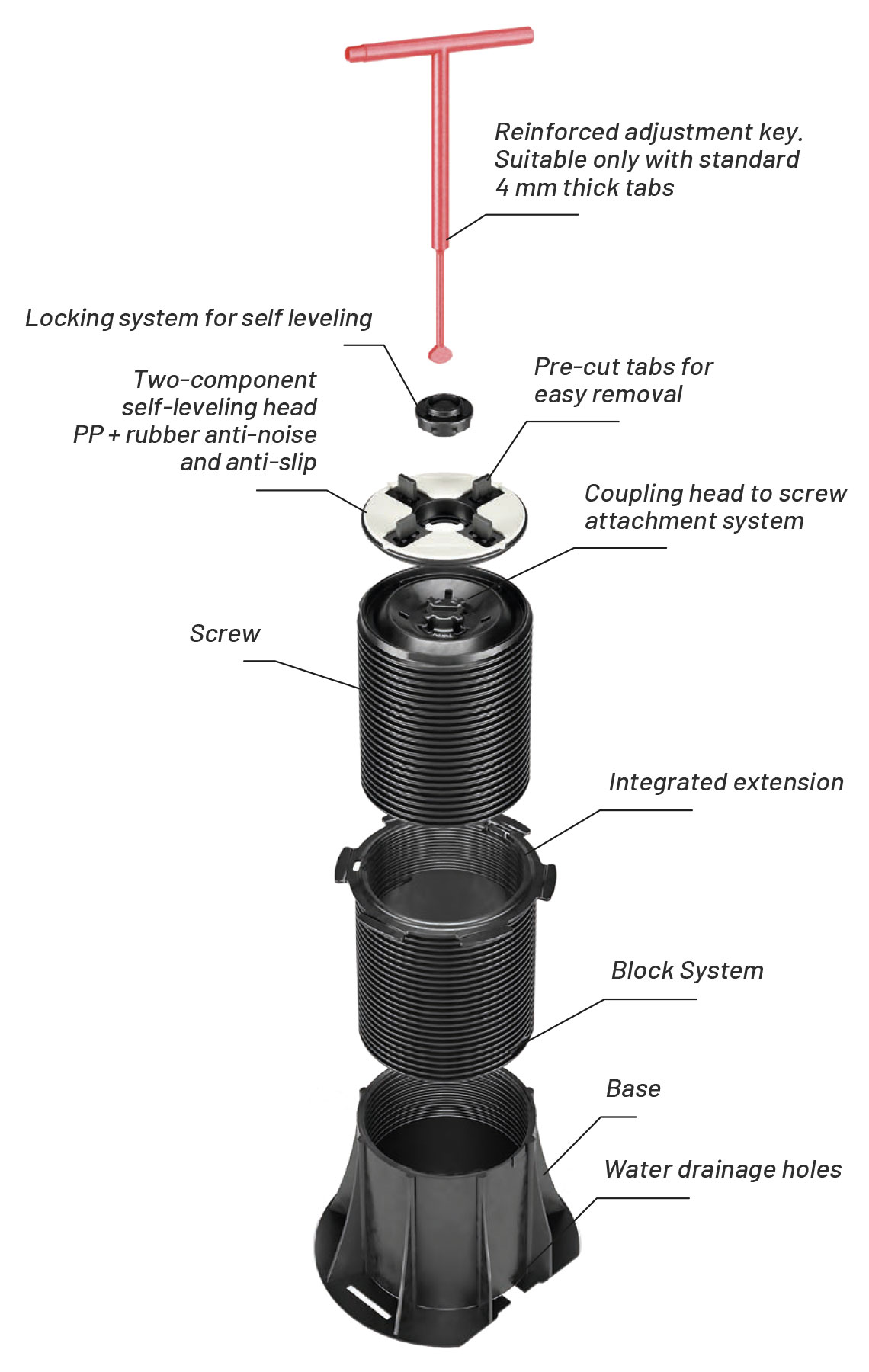 Reinforced adjustment key. Suitable only with standard 4 mm thick tabs

Locking system for self leveling

Two-component self-leveling head PP + rubber anti-noise and anti-slip

Pre-cut tabs for easy removal

Coupling head to screw attachment system

Screw

Integrated extension

Block System

Base

Water drainage holes